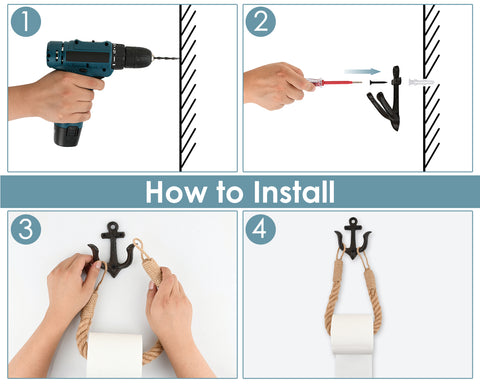 1

2

How to Install

3

4